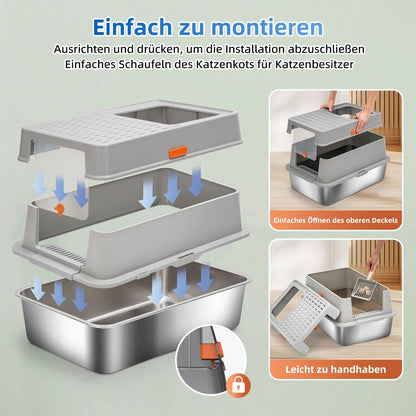 Einfach zu montieren

Ausrichten und drücken, um die Installation abzuschließen
Einfaches Schaufeln des Katzenkots für Katzenbesitzer

Einfaches Öffnen des oberen Deckels

Leicht zu handhaben